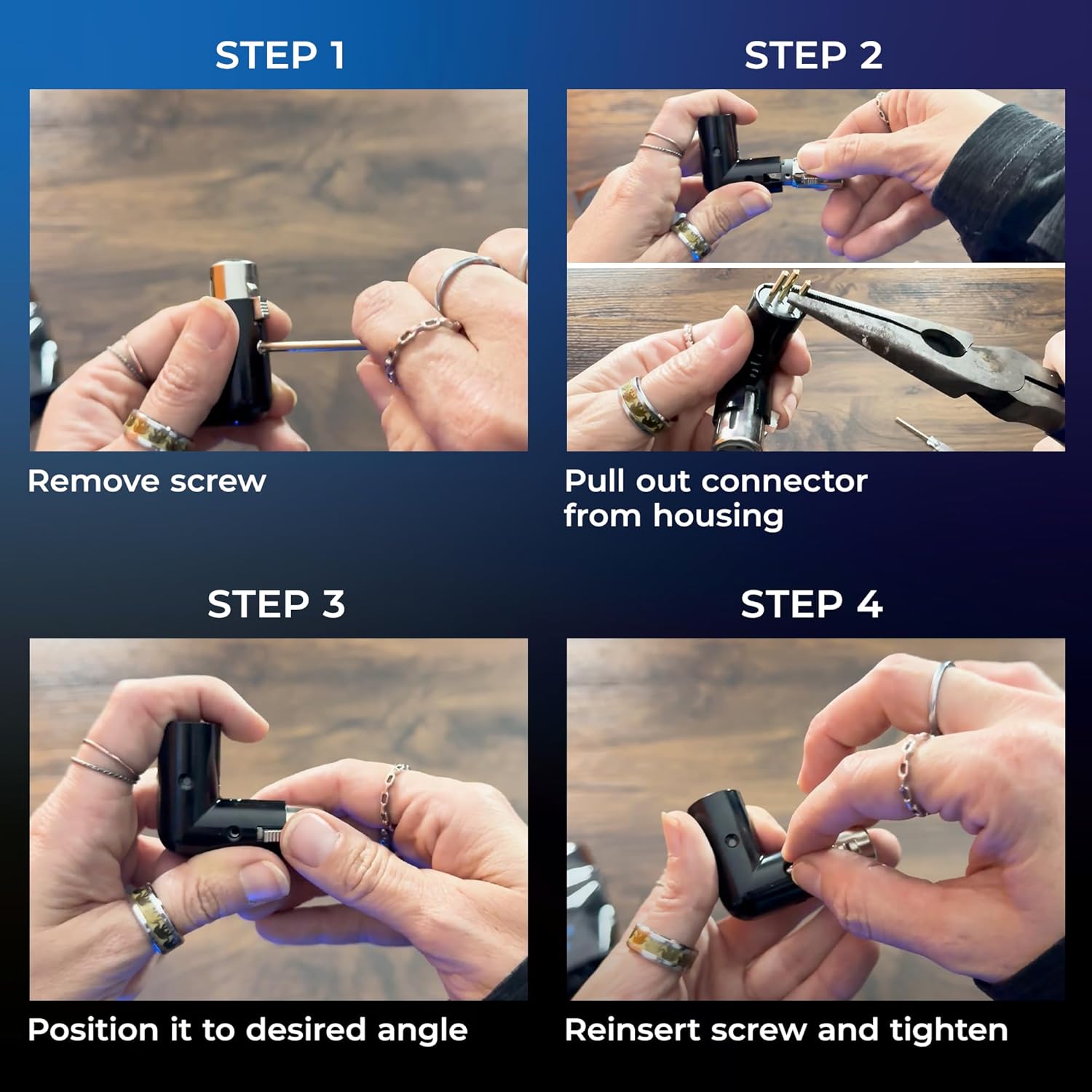 STEP 1

Remove screw

STEP 2

Pull out connector from housing

STEP 3

Position it to desired angle

STEP 4

Reinsert screw and tighten