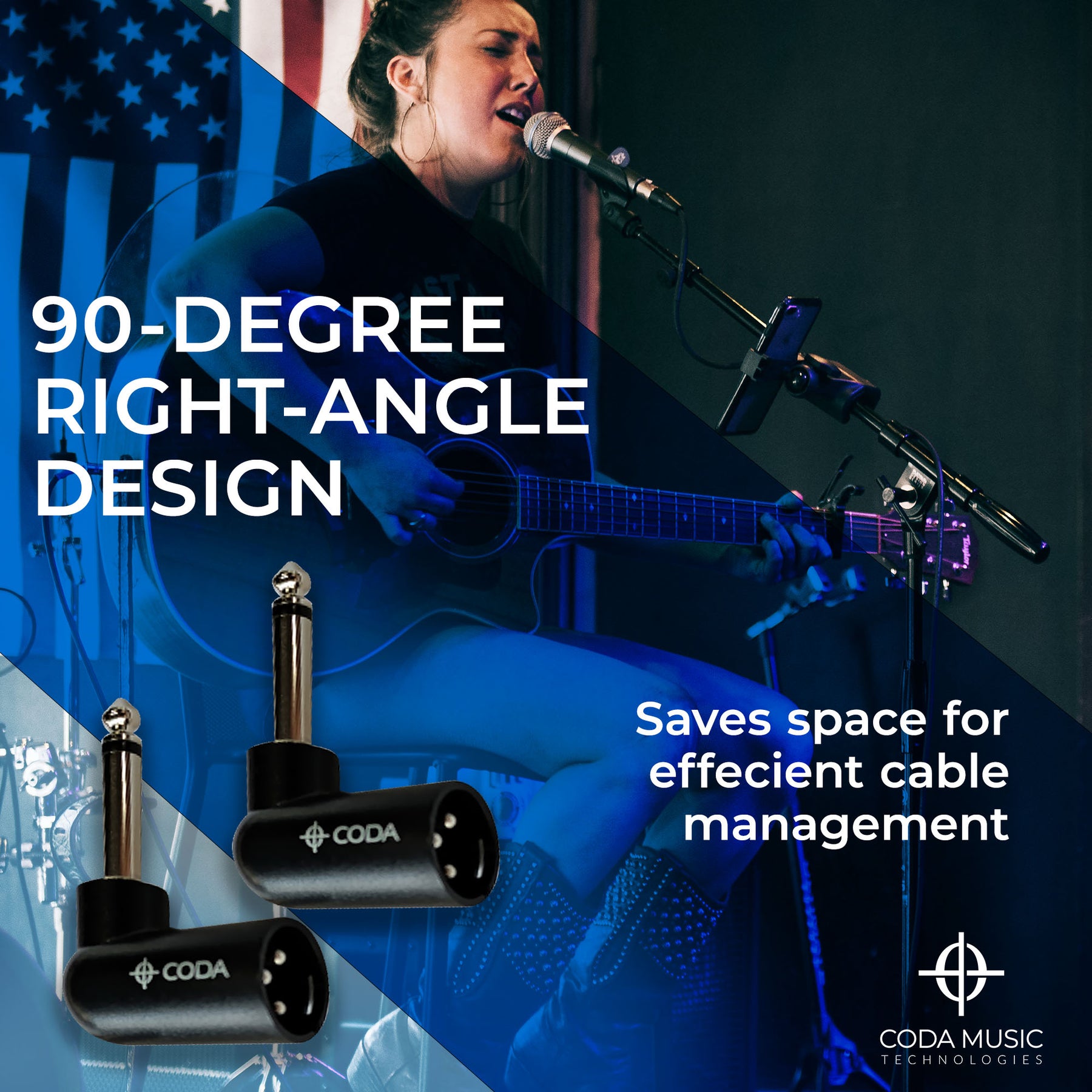 90-DEGREE RIGHT-ANGLE DESIGN

Saves space for effecient cable management

CODA

CODA

CODA MUSIC
TECHNOLOGIES